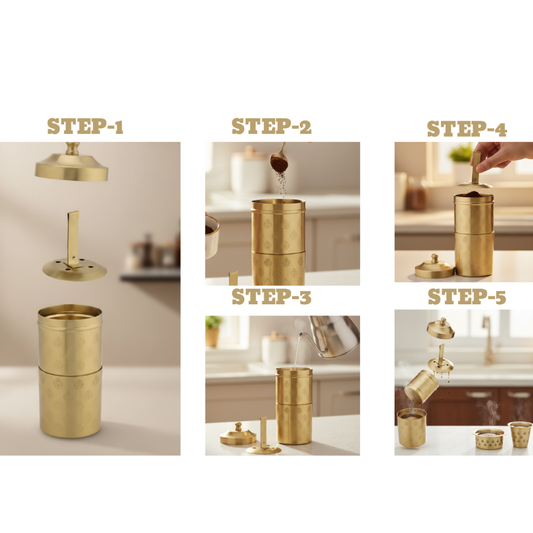 STEP-1

STEP-2

STEP-3

STEP-4

STEP-5